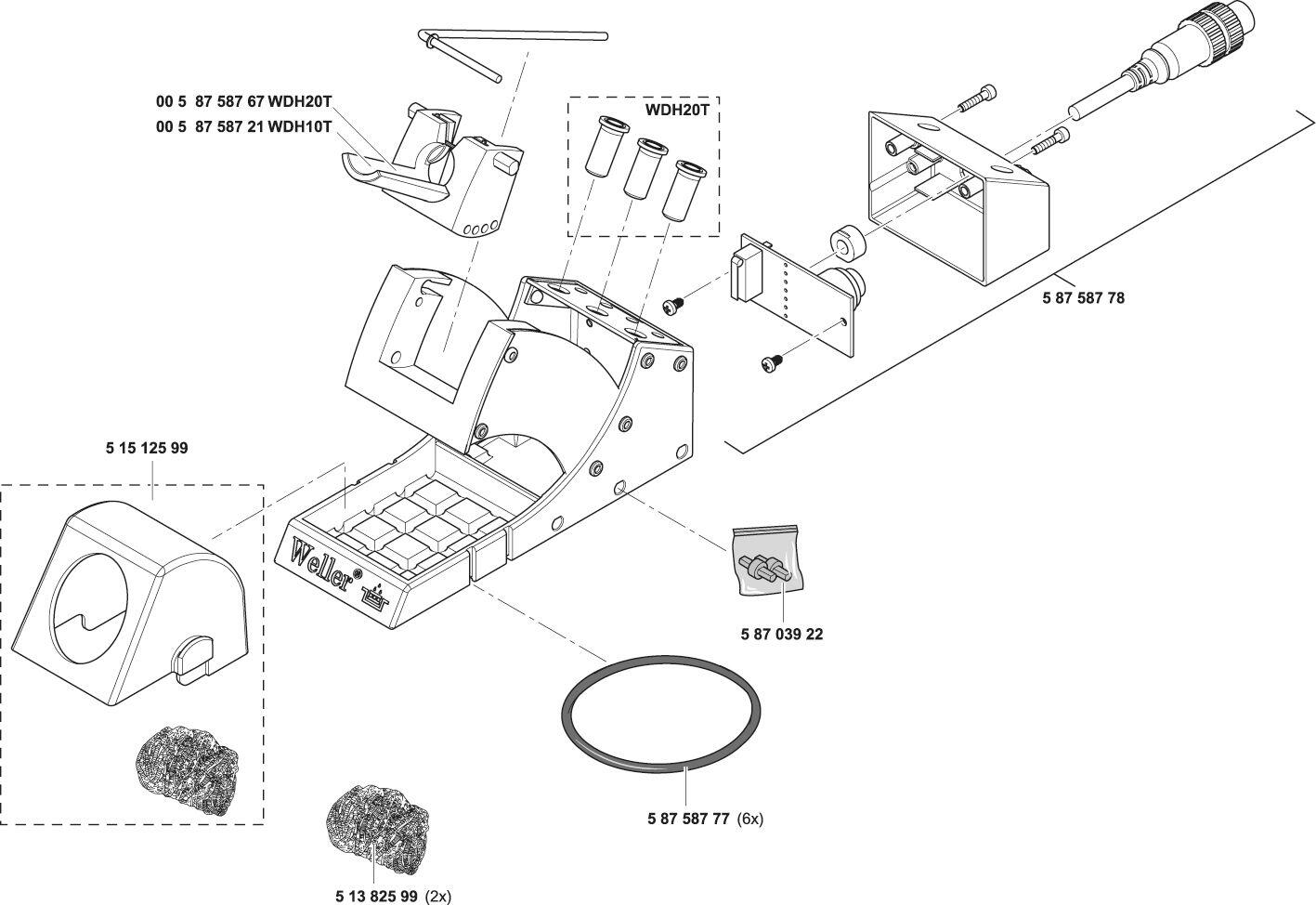 00 5 87 587 67 WDH20T
00 5 87 587 21 WDH10T

WDH20T

5 87 587 78

5 15 125 99

Weller®

5 87 039 22

5 87 587 77 (6x)

5 13 825 99 (2x)