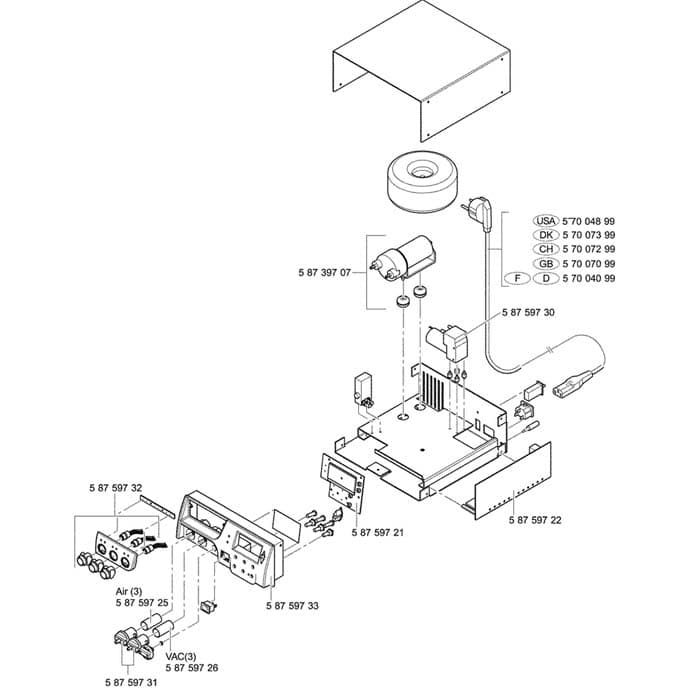 USA 5 70 048 99
DK 5 70 073 99
CH 5 70 072 99
GB 5 70 070 99
F D 5 70 040 99

5 87 397 07

5 87 597 30

5 87 597 32

5 87 597 21

5 87 597 22

Air (3)
5 87 597 25

5 87 597 33

VAC(3)
5 87 597 26

5 87 597 31