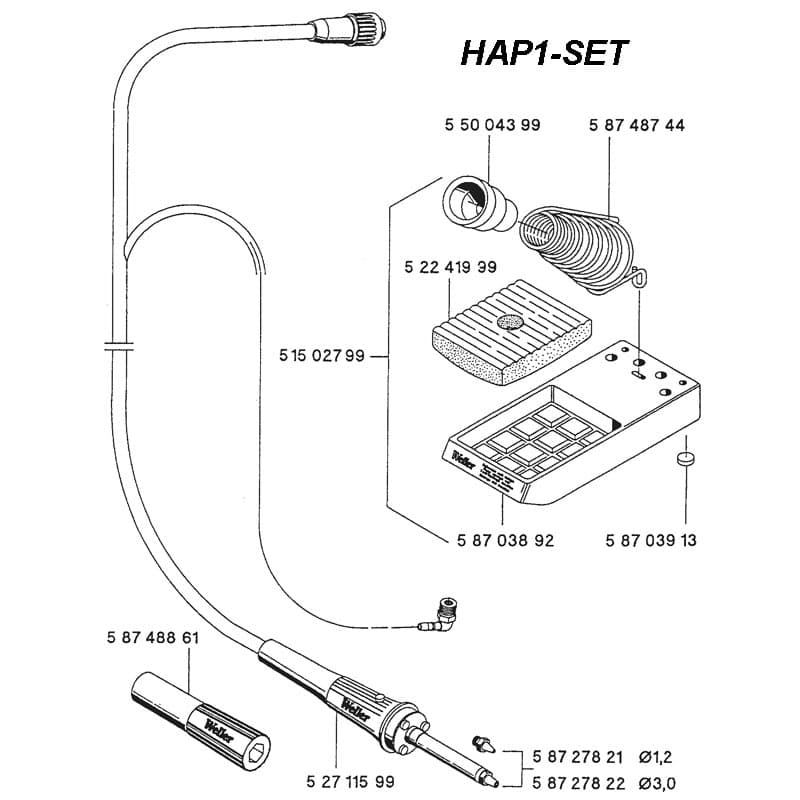 HAP1-SET

5 50 043 99

5 87 487 44

5 22 419 99

5 15 027 99

Weller

5 87 038 92

5 87 039 13

5 87 488 61

Weller

Weller

5 27 115 99

5 87 278 21 Ø1,2

5 87 278 22 Ø3,0